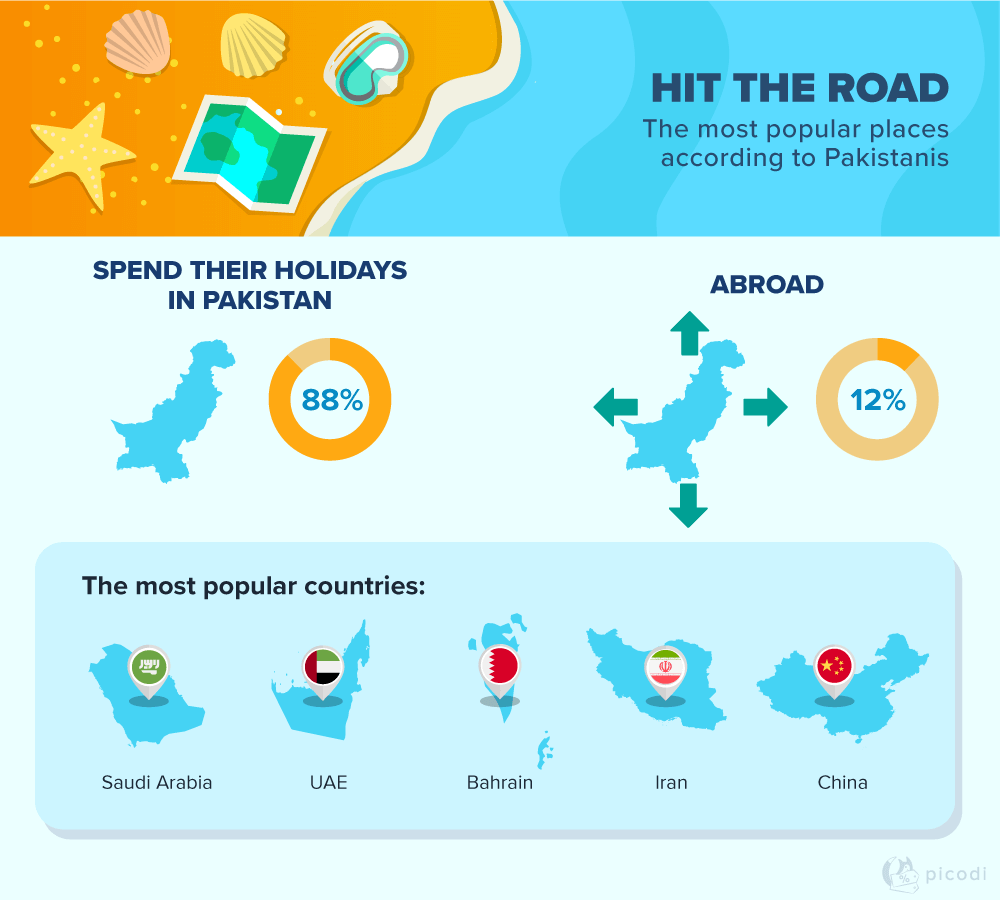 HIT THE ROAD
The most popular places according to Pakistanis

SPEND THEIR HOLIDAYS IN PAKISTAN

88%

ABROAD

12%

The most popular countries:

Saudi Arabia

UAE

Bahrain

Iran

China

picodi